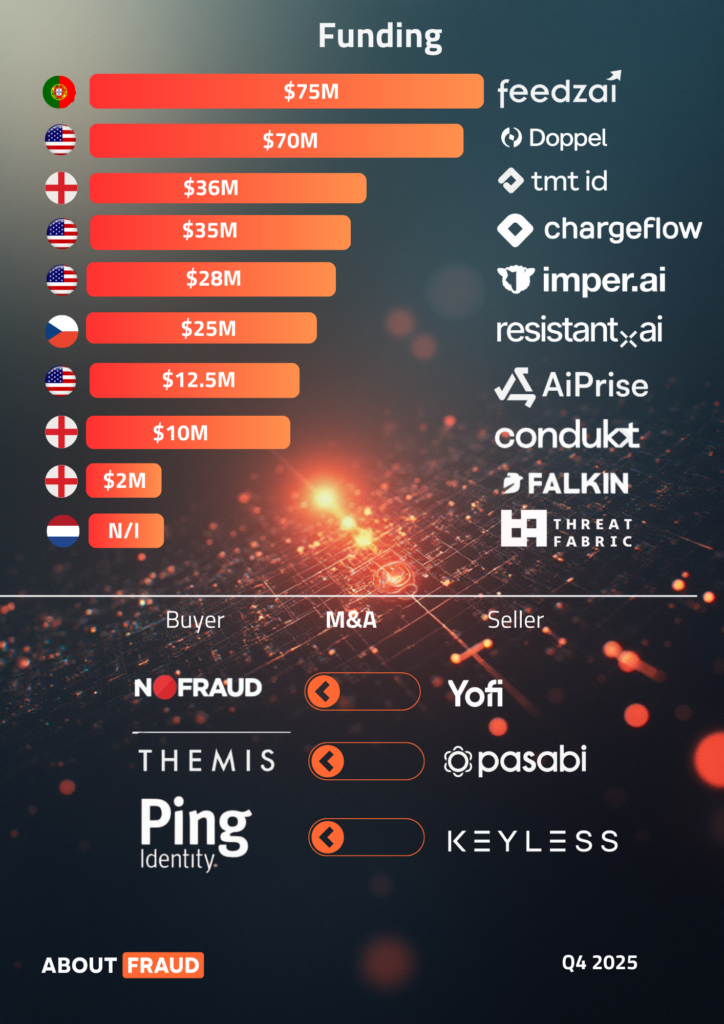 Funding

$75M feedzai
$70M Doppel
$36M tmt id
$35M chargeflow
$28M imper.ai
$25M resistant ai
$12.5M AiPrise
$10M condukt
$2M FALKIN
N/I THREAT FABRIC

Buyer M&A Seller

NOFRAUD Yofi
THEMIS pasabi
Ping Identity KEYLESS

ABOUT FRAUD Q4 2025