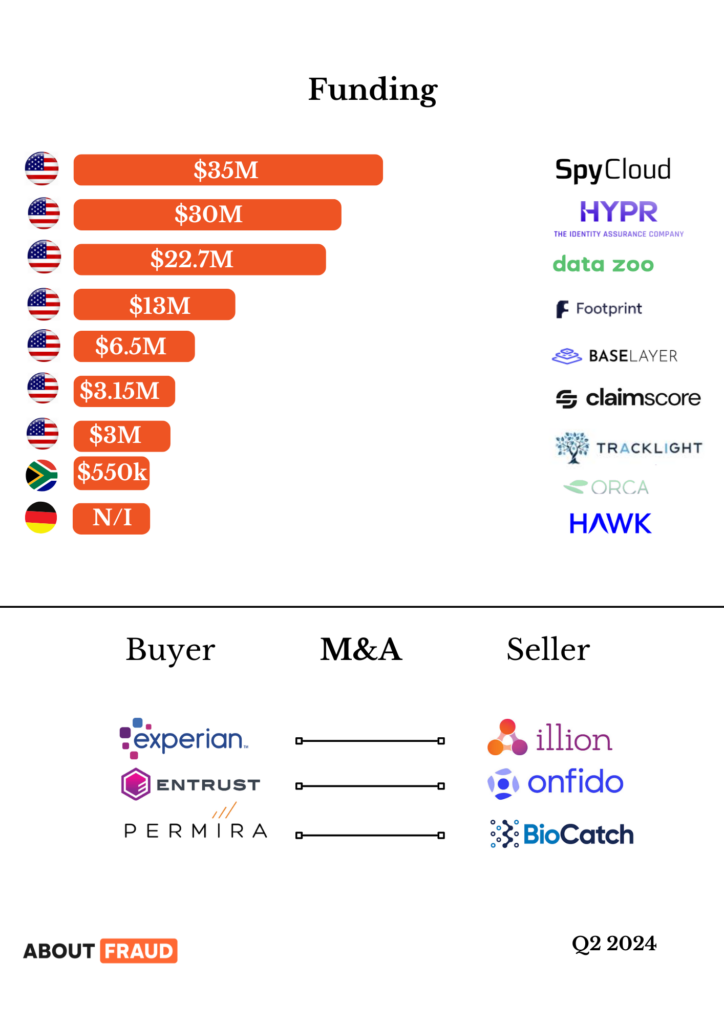 Funding

$35M
$30M
$22.7M
$13M
$6.5M
$3.15M
$3M
$550k
N/I

SpyCloud
HYPR
THE IDENTITY ASSURANCE COMPANY
data zoo
Footprint
BASELAYER
claimscore
TRACKLIGHT
ORCA
HAWK

Buyer
M&A
Seller

experian.
ENTRUST
PERMIRA

illion
onfido
BioCatch

ABOUT FRAUD

Q2 2024