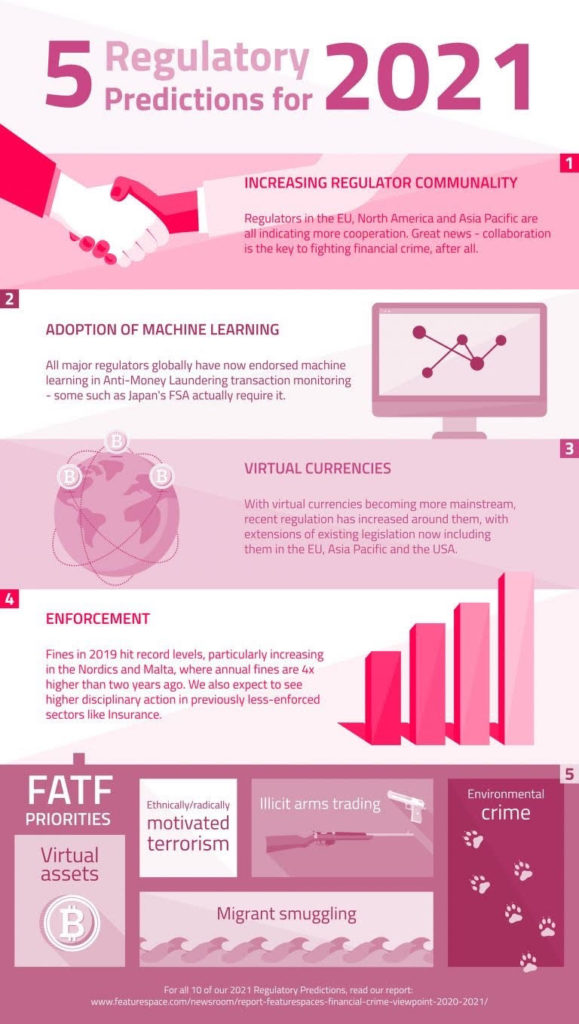 5 Regulatory Predictions for 2021

1

INCREASING REGULATOR COMMUNALITY

Regulators in the EU, North America and Asia Pacific are all indicating more cooperation. Great news - collaboration is the key to fighting financial crime, after all.

2

ADOPTION OF MACHINE LEARNING

All major regulators globally have now endorsed machine learning in Anti-Money Laundering transaction monitoring - some such as Japan's FSA actually require it.

3

VIRTUAL CURRENCIES

With virtual currencies becoming more mainstream, recent regulation has increased around them, with extensions of existing legislation now including them in the EU, Asia Pacific and the USA.

4

ENFORCEMENT

Fines in 2019 hit record levels, particularly increasing in the Nordics and Malta, where annual fines are 4x higher than two years ago. We also expect to see higher disciplinary action in previously less-enforced sectors like Insurance.

5

FATF PRIORITIES

Virtual assets

Ethnically/radically motivated terrorism

Illicit arms trading

Environmental crime

Migrant smuggling

For all 10 of our 2021 Regulatory Predictions, read our report: www.featurespace.com/newsroom/report-featurespaces-financial-crime-viewpoint-2020-2021/