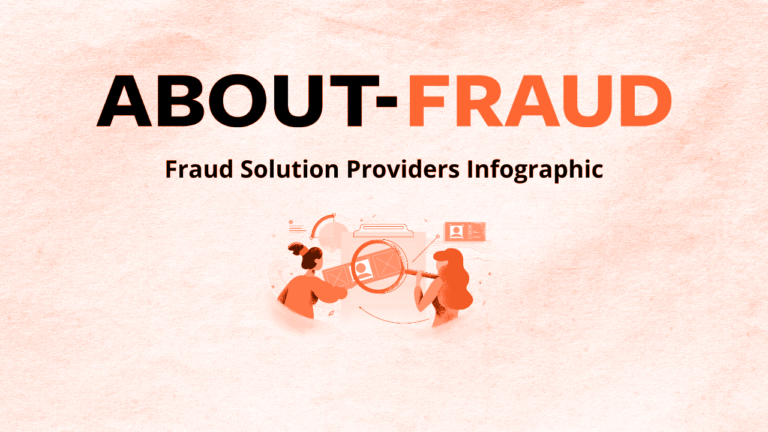 ABOUT-FRAUD

Fraud Solution Providers Infographic